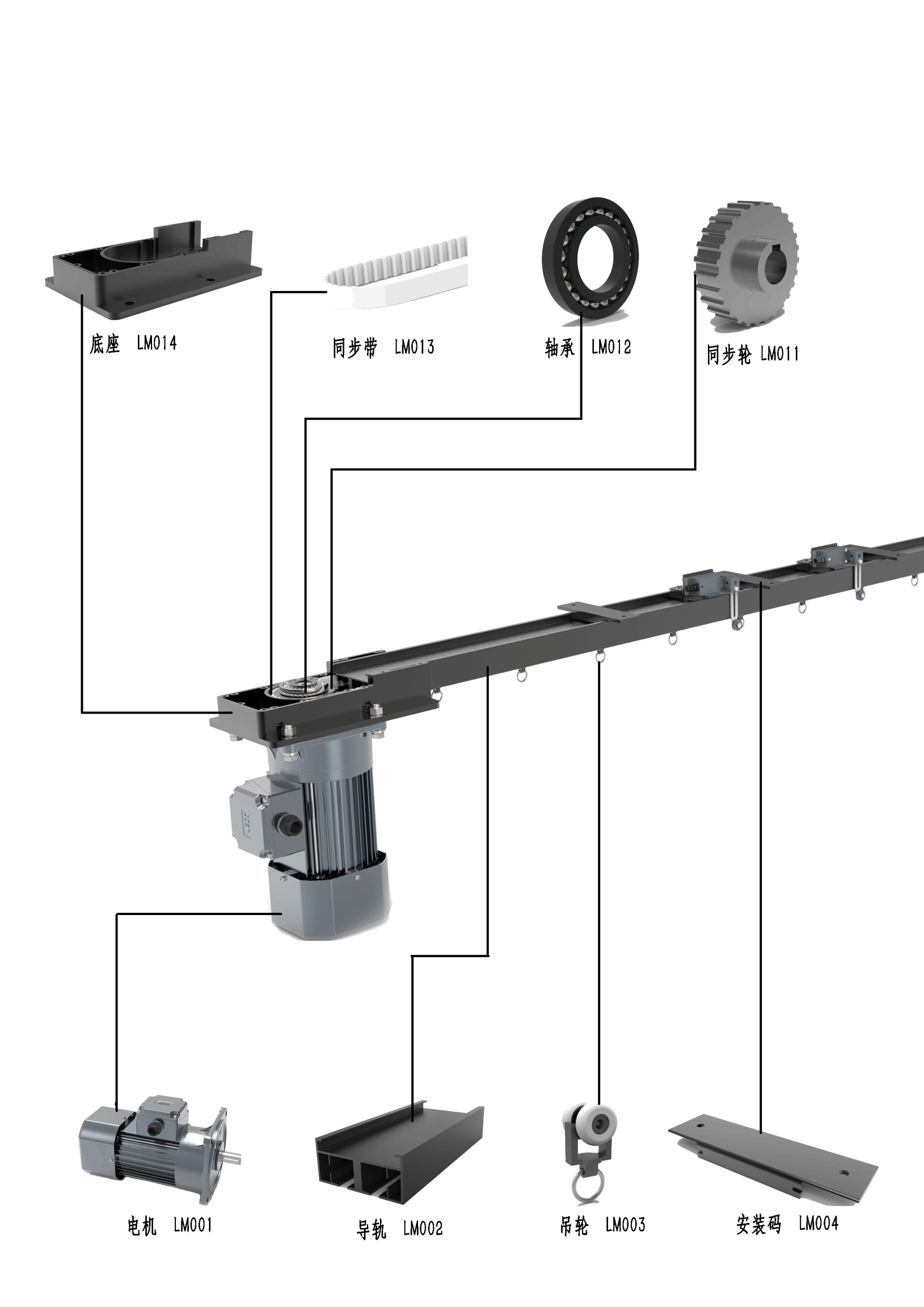 底座 LM014

同步带 LM013

轴承 LM012

同步轮 LM011

电机 LM001

导轨 LM002

吊轮 LM003

安装码 LM004